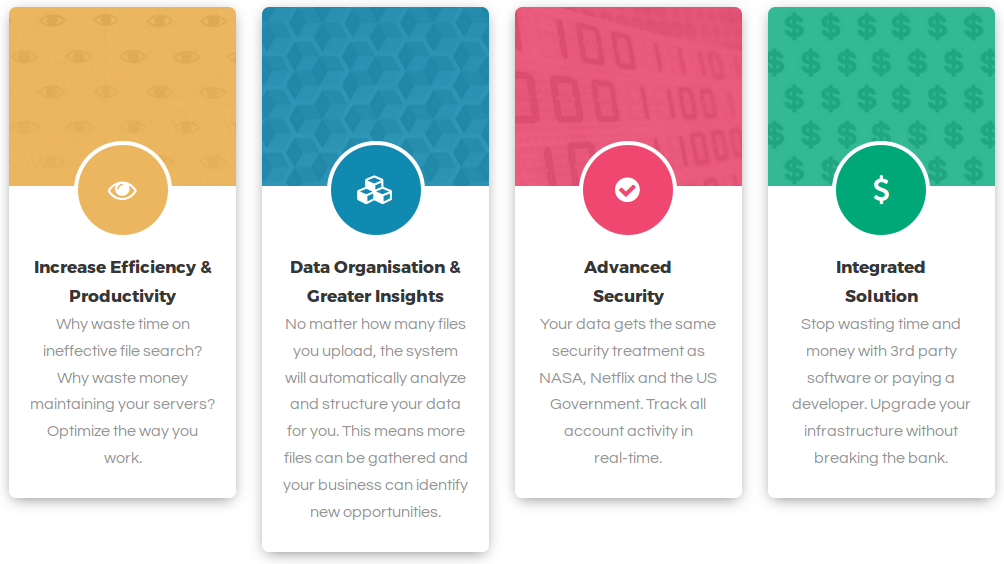 Increase Efficiency & Productivity

Why waste time on ineffective file search? Why waste money maintaining your servers? Optimize the way you work.

Data Organisation & Greater Insights

No matter how many files you upload, the system will automatically analyze and structure your data for you. This means more files can be gathered and your business can identify new opportunities.

Advanced Security

Your data gets the same security treatment as NASA, Netflix and the US Government. Track all account activity in real-time.

Integrated Solution

Stop wasting time and money with 3rd party software or paying a developer. Upgrade your infrastructure without breaking the bank.