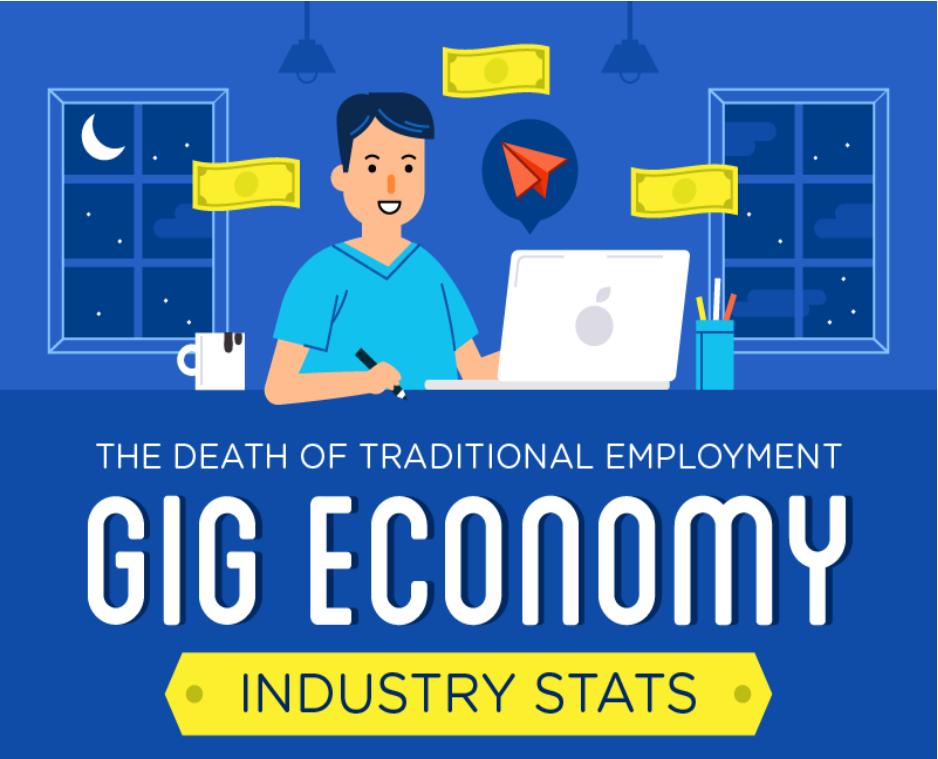 THE DEATH OF TRADITIONAL EMPLOYMENT

GIG ECONOMY

INDUSTRY STATS